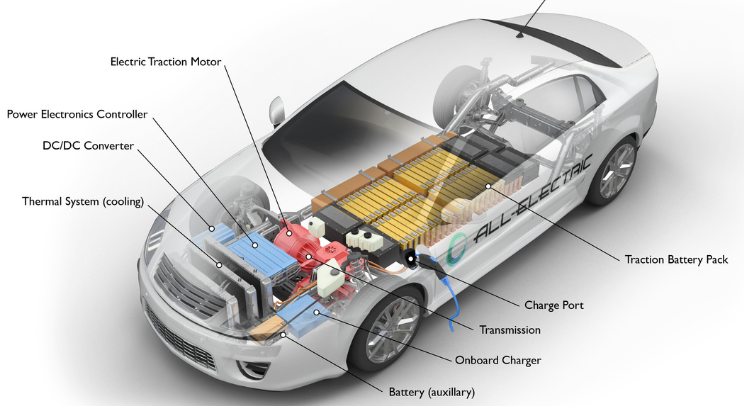 Electric Traction Motor

Power Electronics Controller

DC/DC Converter

Thermal System (cooling)

ALL-ELECTRIC

Traction Battery Pack

Charge Port

Transmission

Onboard Charger

Battery (auxillary)